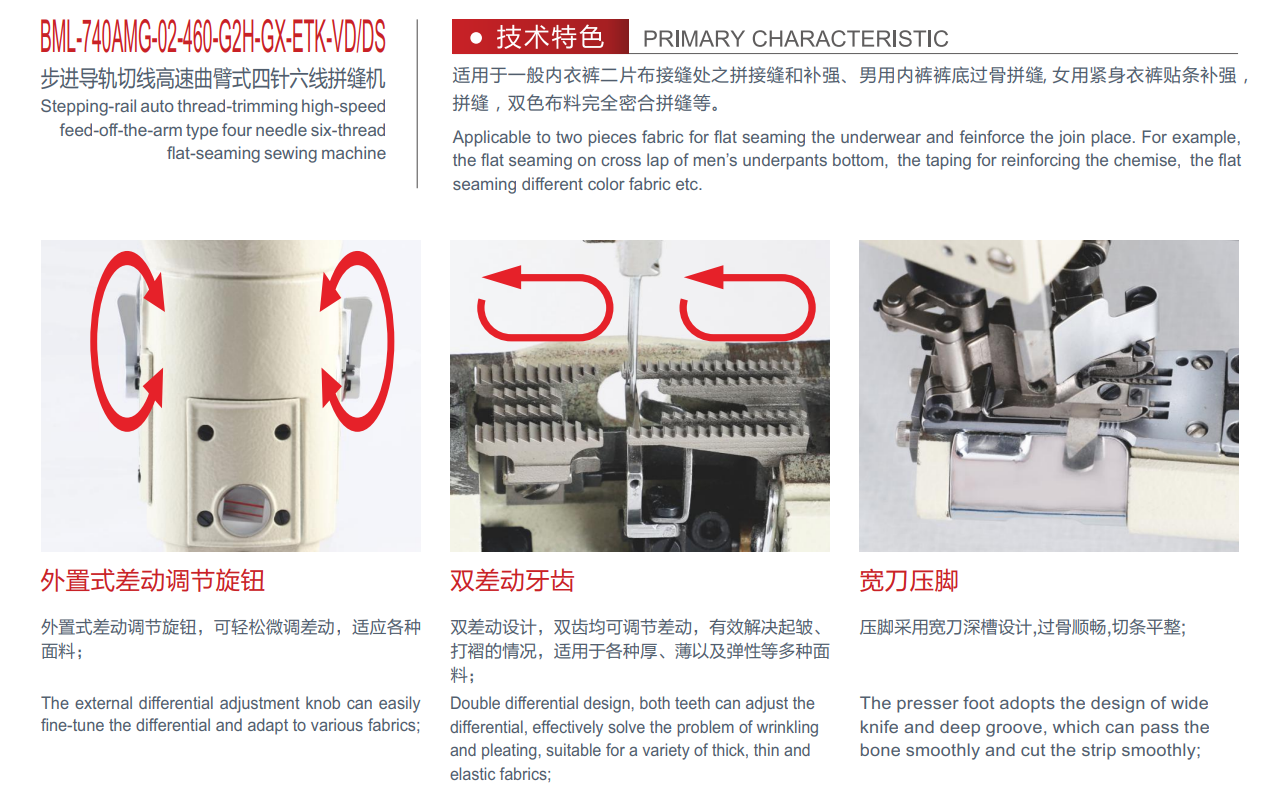 BML-740AMG-02-460-G2H-GX-ETK-VD/DS
步进导轨切线高速曲臂式四针六线拼缝机
Stepping-rail auto thread-trimming high-speed feed-off-the-arm type four needle six-thread flat-seaming sewing machine

● 技术特色 PRIMARY CHARACTERISTIC

适用于一般内衣裤二片布接缝处之拼接缝和补强、男用内裤裤底过骨拼缝, 女用紧身衣裤贴条补强，拼缝，双色布料完全密合拼缝等。

Applicable to two pieces fabric for flat seaming the underwear and feinforce the join place. For example, the flat seaming on cross lap of men's underpants bottom, the taping for reinforcing the chemise, the flat seaming different color fabric etc.

外置式差动调节旋钮

外置式差动调节旋钮，可轻松微调差动，适应各种面料；

The external differential adjustment knob can easily fine-tune the differential and adapt to various fabrics;

双差动牙齿

双差动设计，双齿均可调节差动，有效解决起皱、打褶的情况，适用于各种厚、薄以及弹性等多种面料；

Double differential design, both teeth can adjust the differential, effectively solve the problem of wrinkling and pleating, suitable for a variety of thick, thin and elastic fabrics;

宽刀压脚

压脚采用宽刀深槽设计,过骨顺畅,切条平整;

The presser foot adopts the design of wide knife and deep groove, which can pass the bone smoothly and cut the strip smoothly;